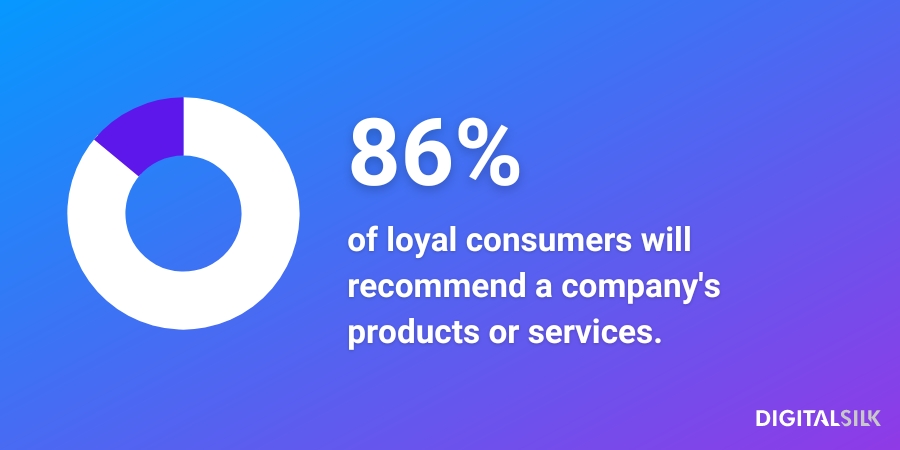 86%

of loyal consumers will recommend a company's products or services.

DIGITALSILK