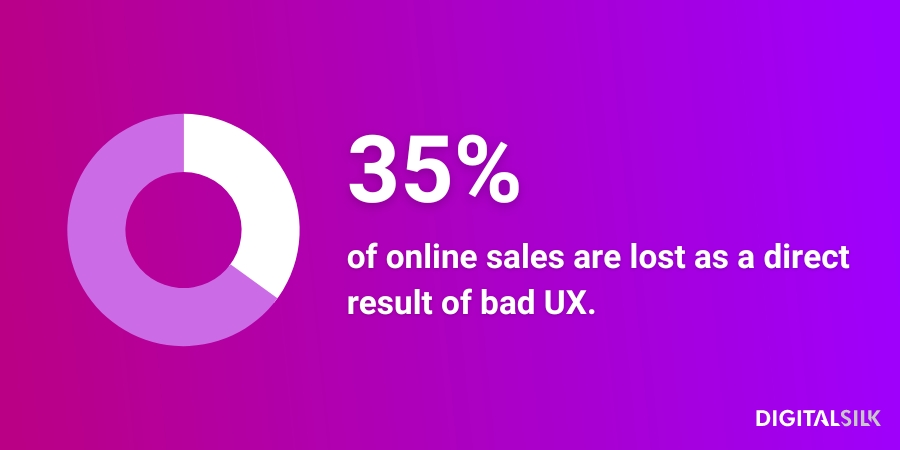 35%

of online sales are lost as a direct result of bad UX.

DIGITALSILK